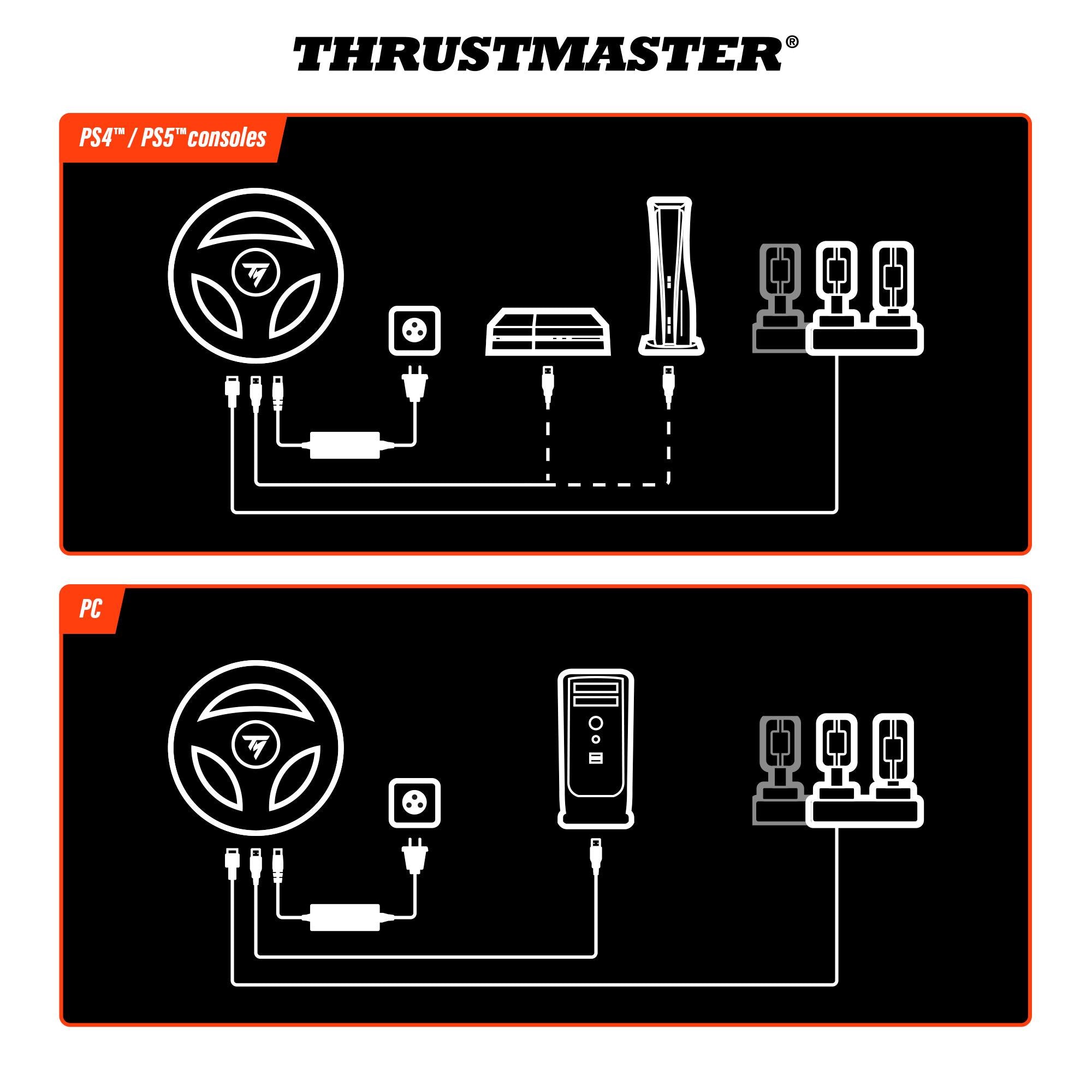 THRUSTMASTER®

PS4™ / PS5™ consoles

PC